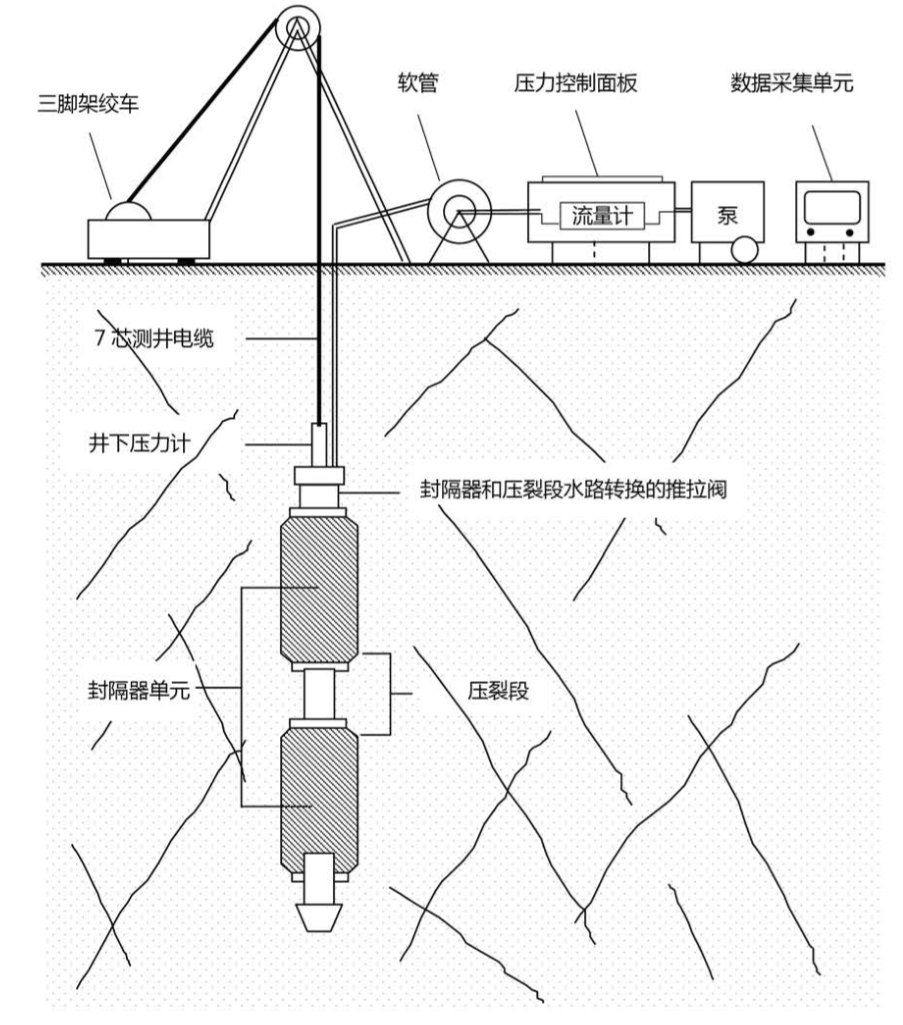 三脚架绞车
软管
压力控制面板
数据采集单元
流量计
泵
7 芯测井电缆
井下压力计
封隔器和压裂段水路转换的推拉阀
封隔器单元
压裂段