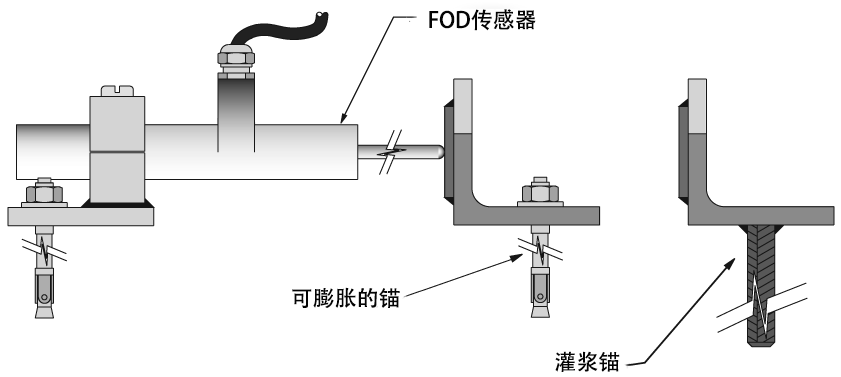 FOD传感器

可膨胀的锚

灌浆锚